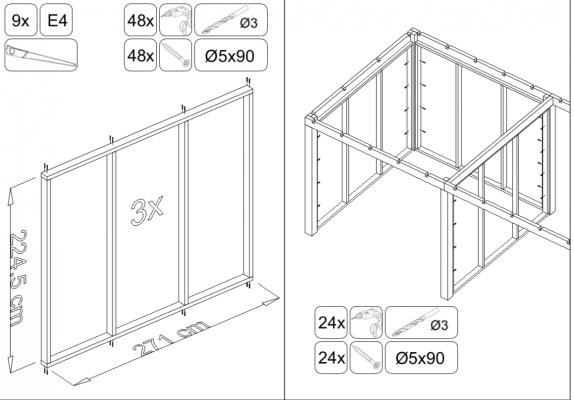 9x E4

48x Ø3

48x Ø5x90

3x

224.5 cm

271 cm

24x Ø3

24x Ø5x90