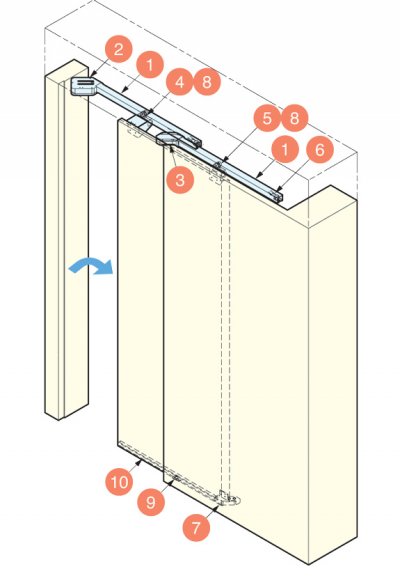 2
1
4
8
5
8
1
6
3
10
9
7