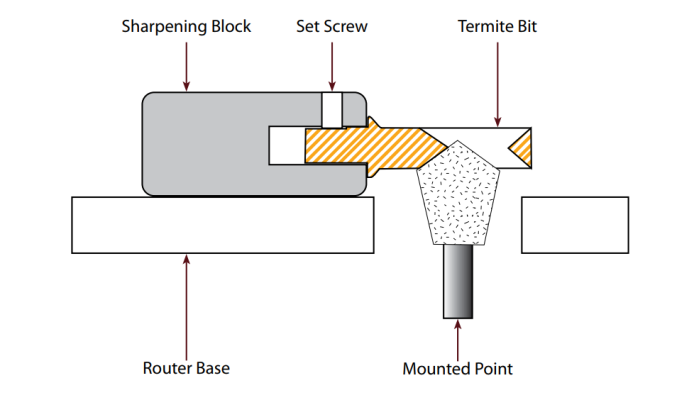 Sharpening Block
Set Screw
Termite Bit
Router Base
Mounted Point