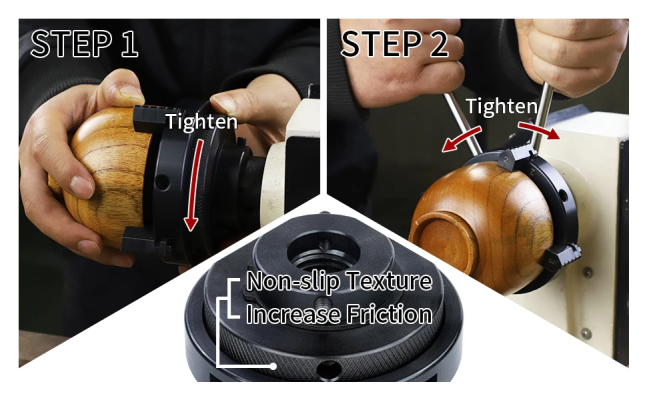 STEP 1

Tighten

STEP 2

Tighten

2

Non-slip Texture
Increase Friction