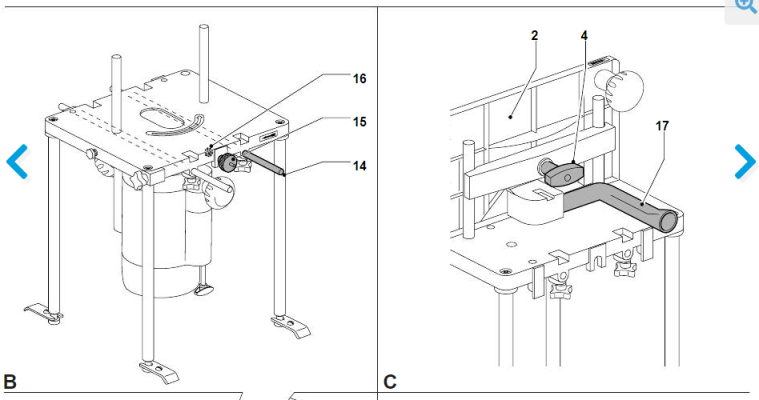 16
15
14
B
2
4
17
C