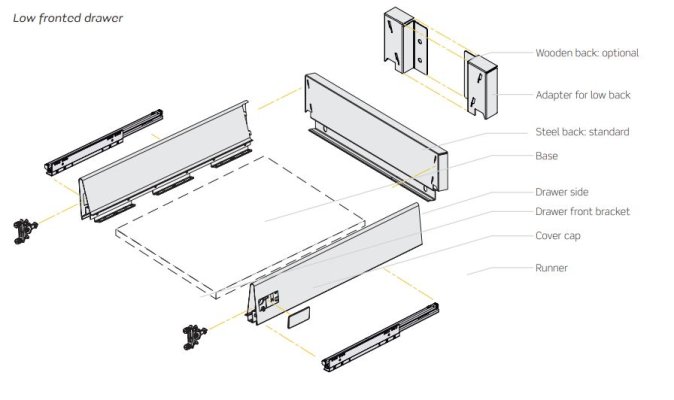 Low fronted drawer

Wooden back: optional

Adapter for low back

Steel back: standard

Base

Drawer side

Drawer front bracket

Cover cap

Runner