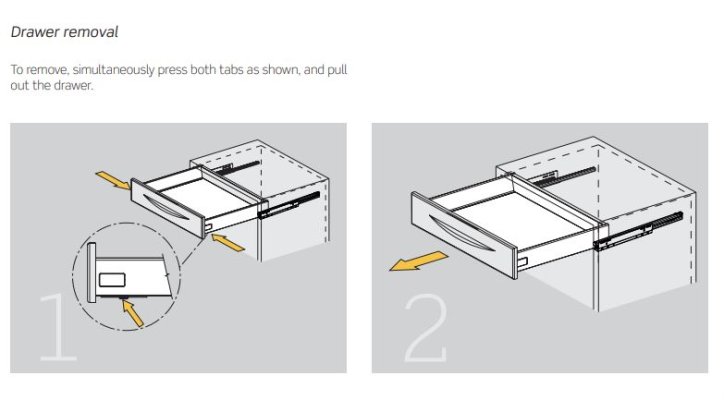 Drawer removal

To remove, simultaneously press both tabs as shown, and pull out the drawer.

1

2