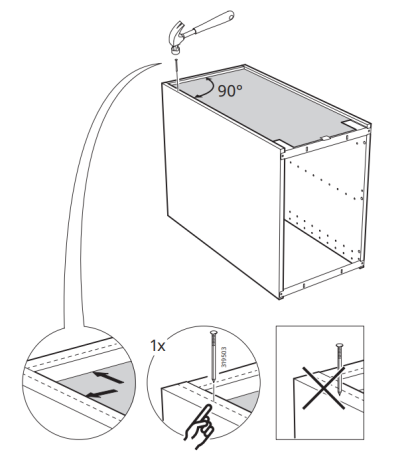 90°

1x

319503