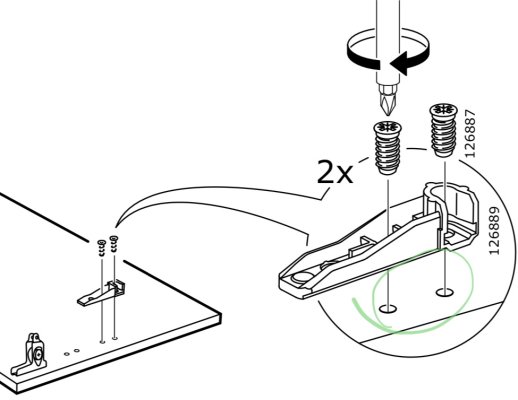 2x
126887
126889