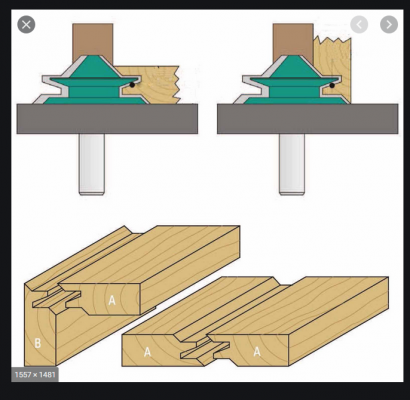 A

B

A

A

1557 × 1481